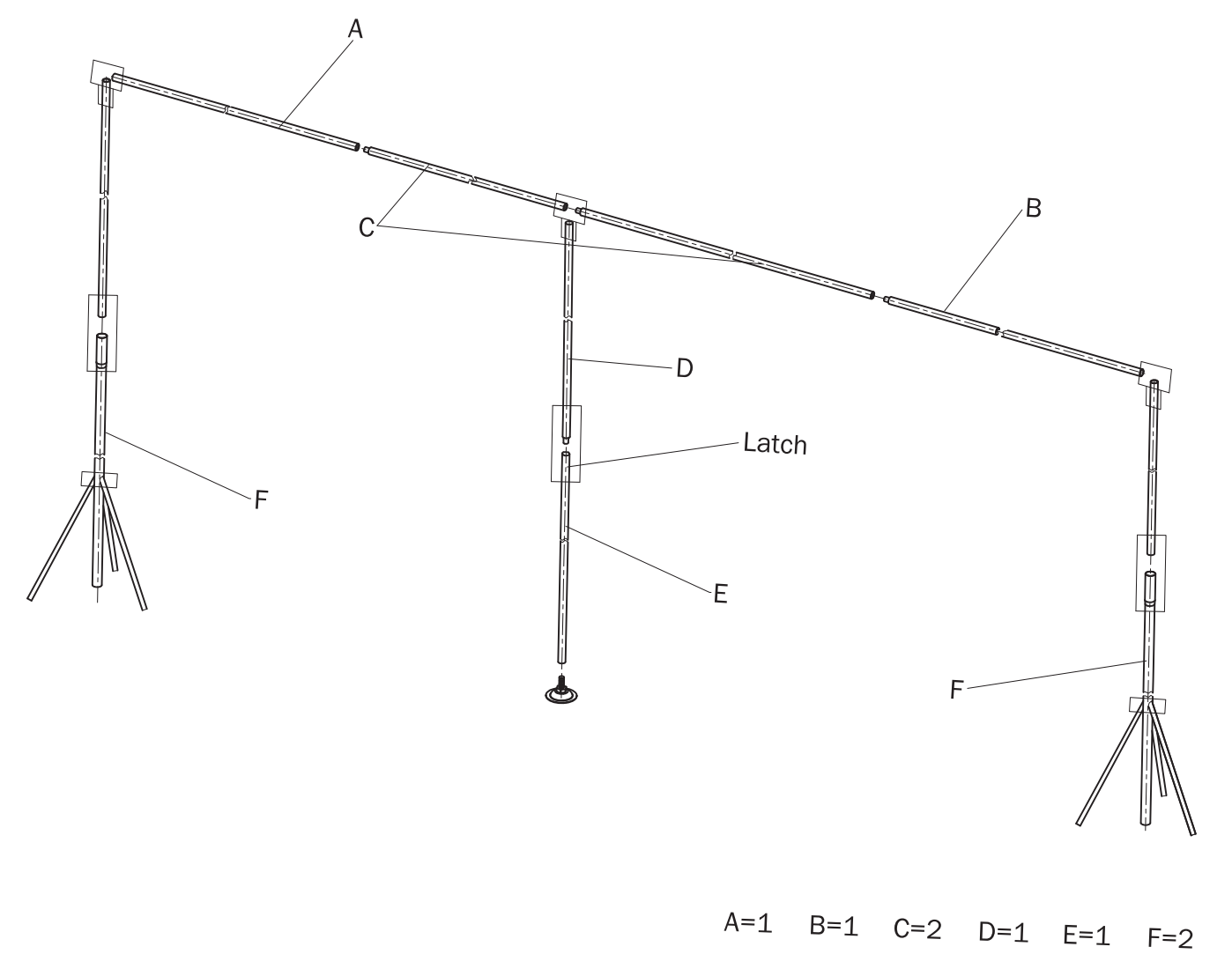 A

C

B

D

Latch

F

E

F

A=1 B=1 C=2 D=1 E=1 F=2